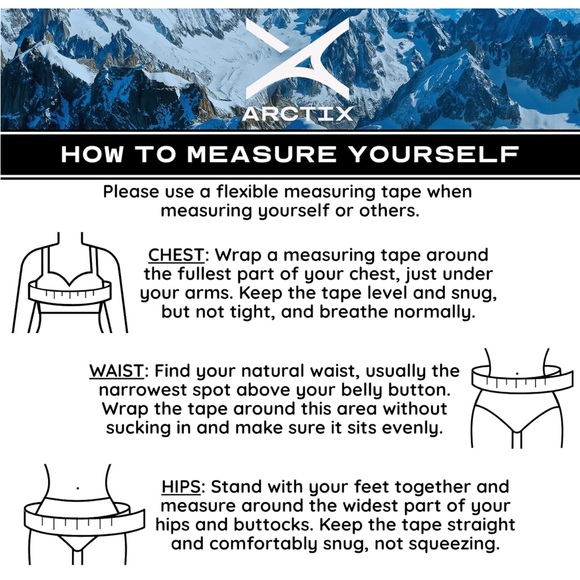 ARCTIX

HOW TO MEASURE YOURSELF

Please use a flexible measuring tape when measuring yourself or others.

CHEST: Wrap a measuring tape around the fullest part of your chest, just under your arms. Keep the tape level and snug, but not tight, and breathe normally.

WAIST: Find your natural waist, usually the narrowest spot above your belly button. Wrap the tape around this area without sucking in and make sure it sits evenly.

HIPS: Stand with your feet together and measure around the widest part of your hips and buttocks. Keep the tape straight and comfortably snug, not squeezing.